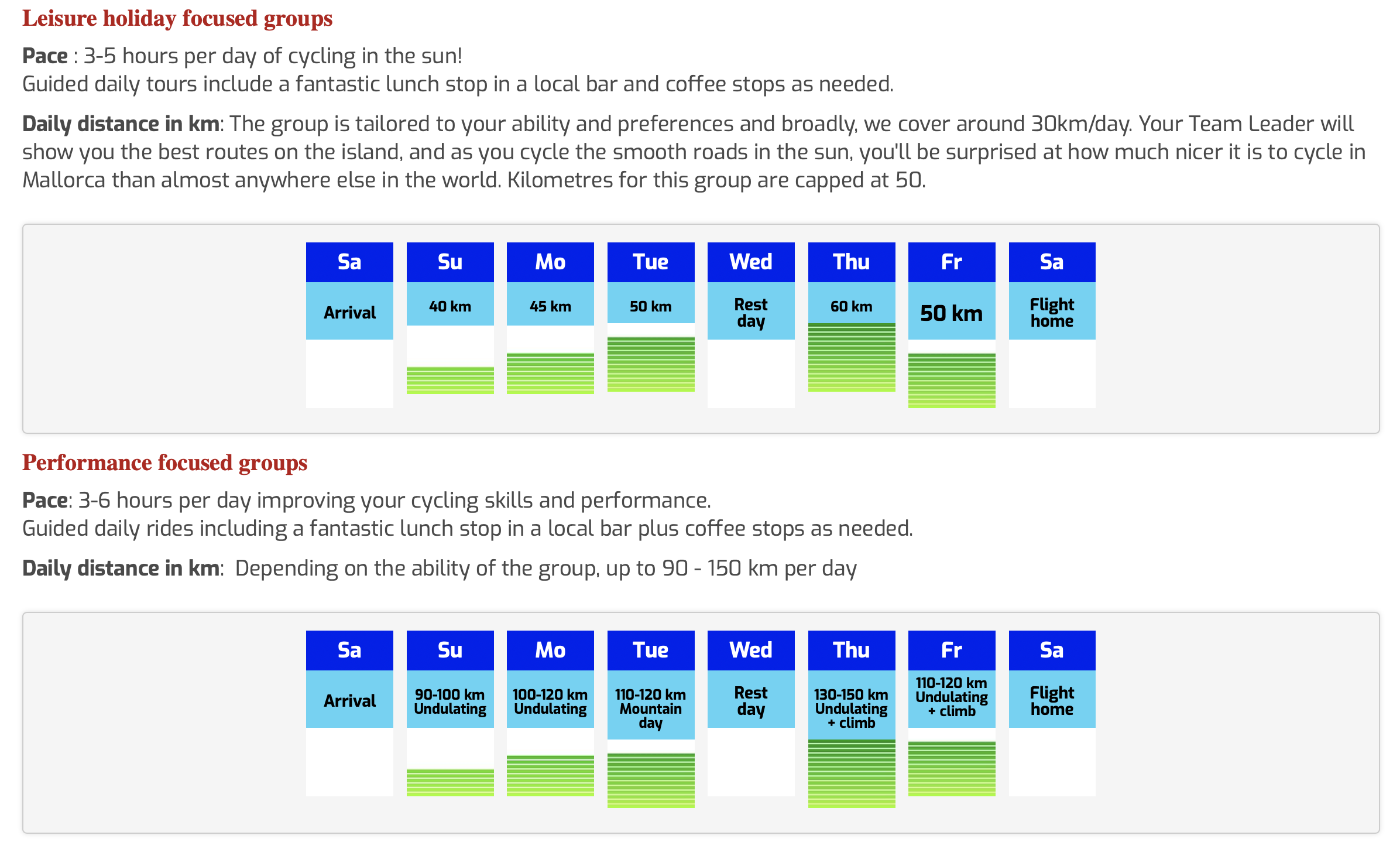 Leisure holiday focused groups

Pace : 3-5 hours per day of cycling in the sun!
Guided daily tours include a fantastic lunch stop in a local bar and coffee stops as needed.

Daily distance in km: The group is tailored to your ability and preferences and broadly, we cover around 30km/day. Your Team Leader will show you the best routes on the island, and as you cycle the smooth roads in the sun, you'll be surprised at how much nicer it is to cycle in Mallorca than almost anywhere else in the world. Kilometres for this group are capped at 50.

| Sa | Su | Mo | Tue | Wed | Thu | Fr | Sa |
|---|---|---|---|---|---|---|---|
| Arrival | 40 km | 45 km | 50 km | Rest day | 60 km | 50 km | Flight home |

Performance focused groups

Pace: 3-6 hours per day improving your cycling skills and performance.
Guided daily rides including a fantastic lunch stop in a local bar plus coffee stops as needed.

Daily distance in km: Depending on the ability of the group, up to 90 - 150 km per day

| Sa | Su | Mo | Tue | Wed | Thu | Fr | Sa |
|---|---|---|---|---|---|---|---|
| Arrival | 90-100 km Undulating | 100-120 km Undulating | 110-120 km Mountain day | Rest day | 130-150 km Undulating + climb | 110-120 km Undulating + climb | Flight home |